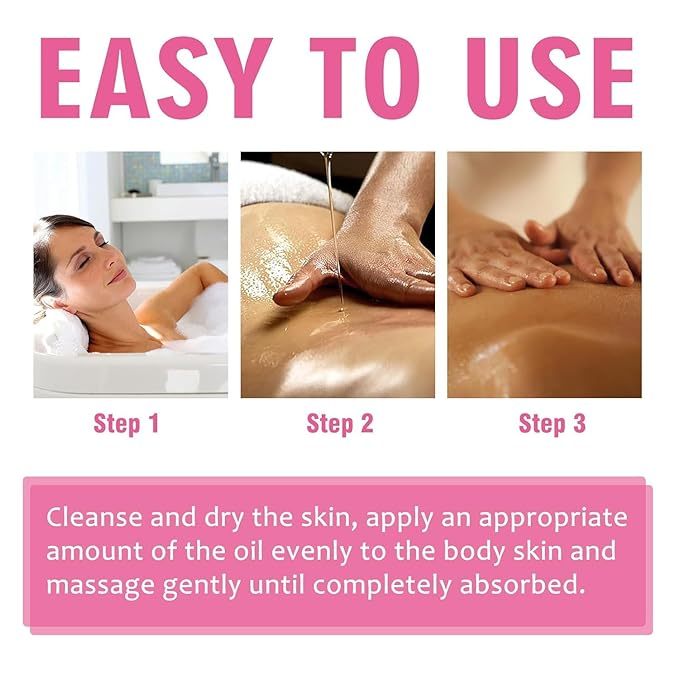 EASY TO USE

Step 1

Step 2

Step 3

Cleanse and dry the skin, apply an appropriate amount of the oil evenly to the body skin and massage gently until completely absorbed.