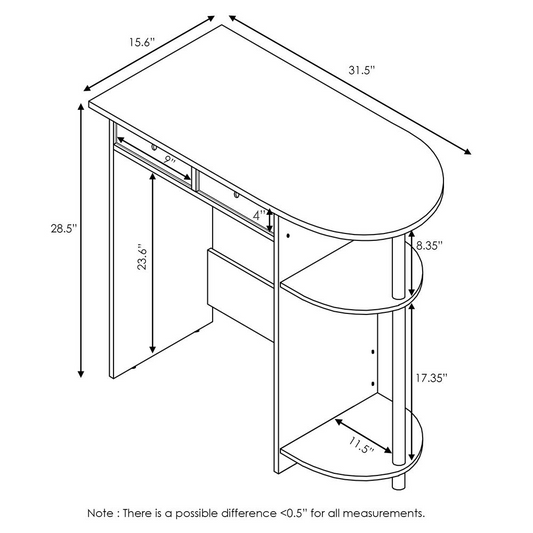 15.6"

31.5"

28.5"

9"

23.6"

4"

8.35"

17.35"

11.5"

Note : There is a possible difference <0.5" for all measurements.