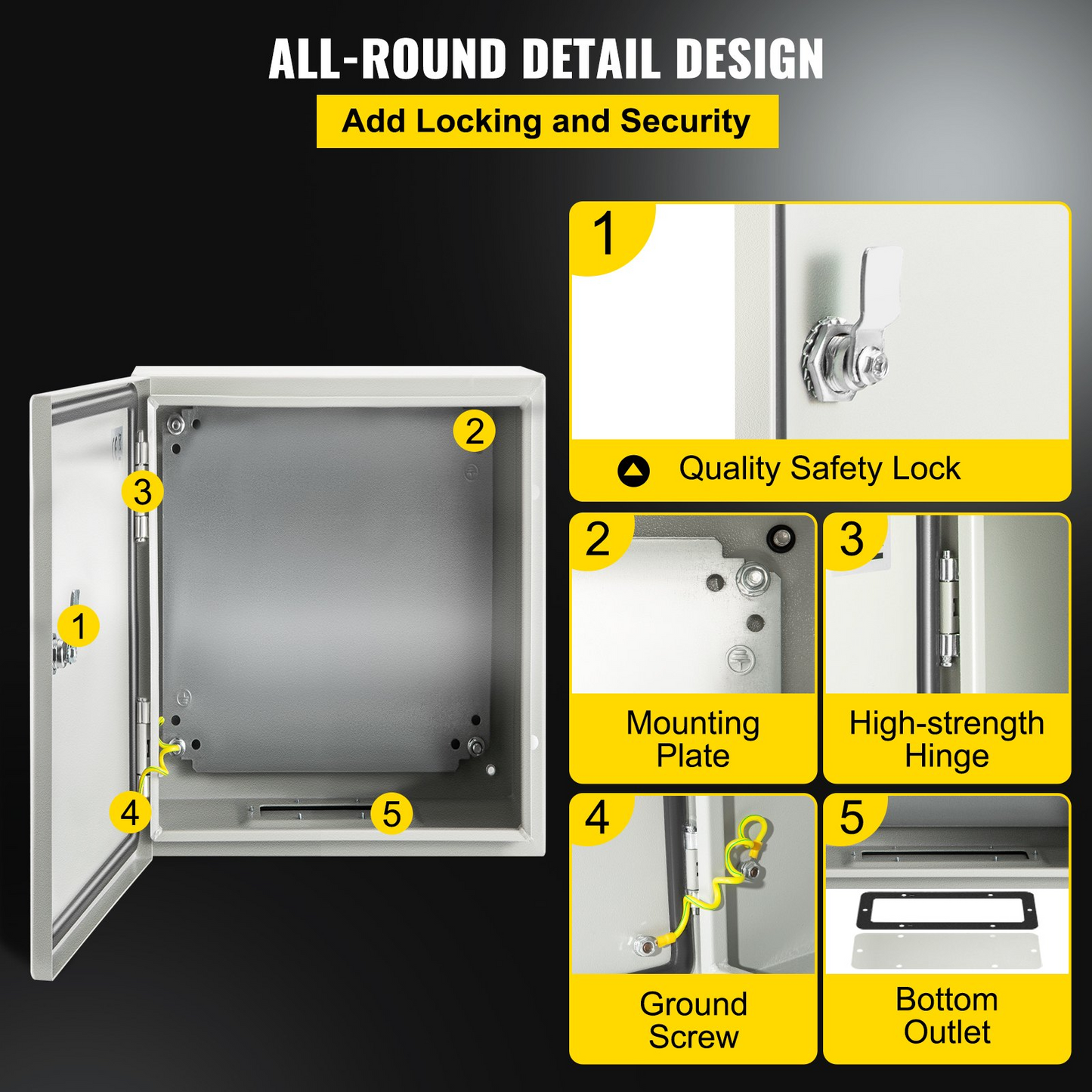 ALL-ROUND DETAIL DESIGN

Add Locking and Security

2

3

1

4

5

1

Quality Safety Lock

2

Mounting Plate

3

High-strength Hinge

4

Ground Screw

5

Bottom Outlet