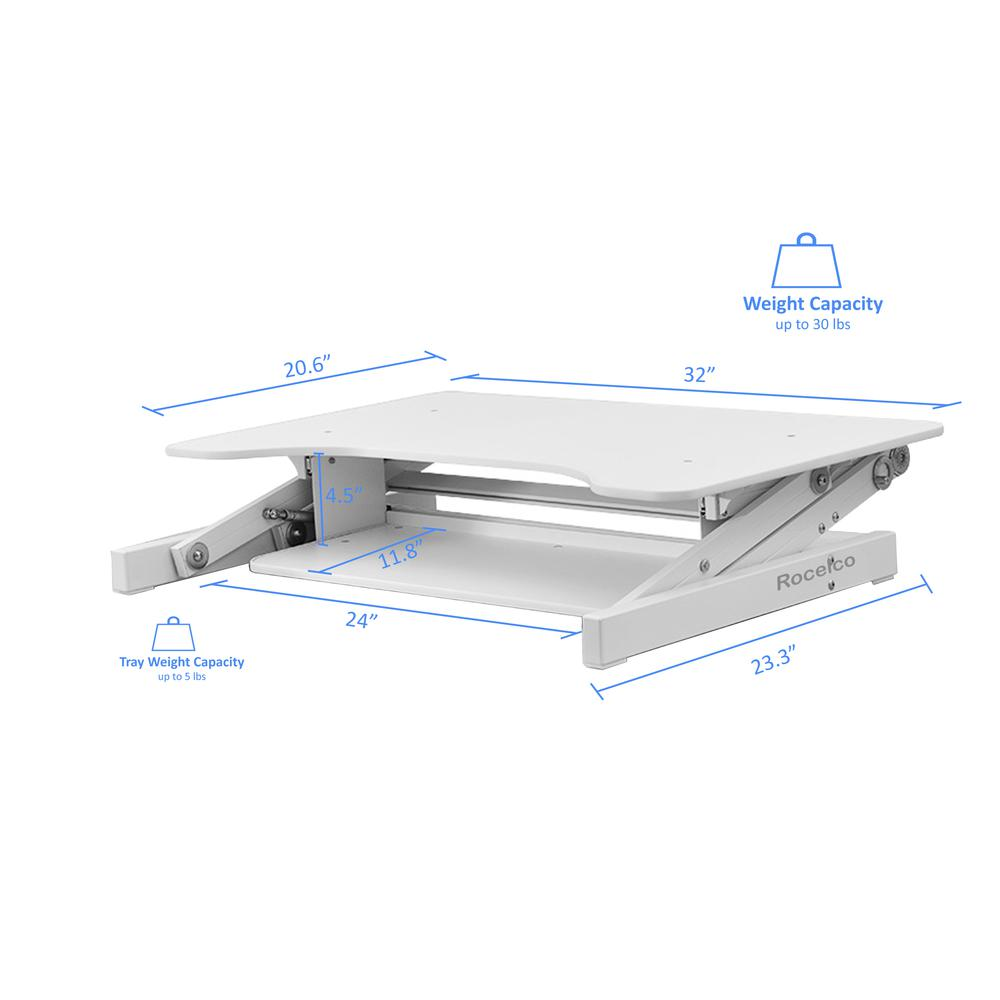 Weight Capacity
up to 30 lbs

20.6"

32"

4.5"

11.8"

Rocelco

24"

23.3"

Tray Weight Capacity
up to 5 lbs