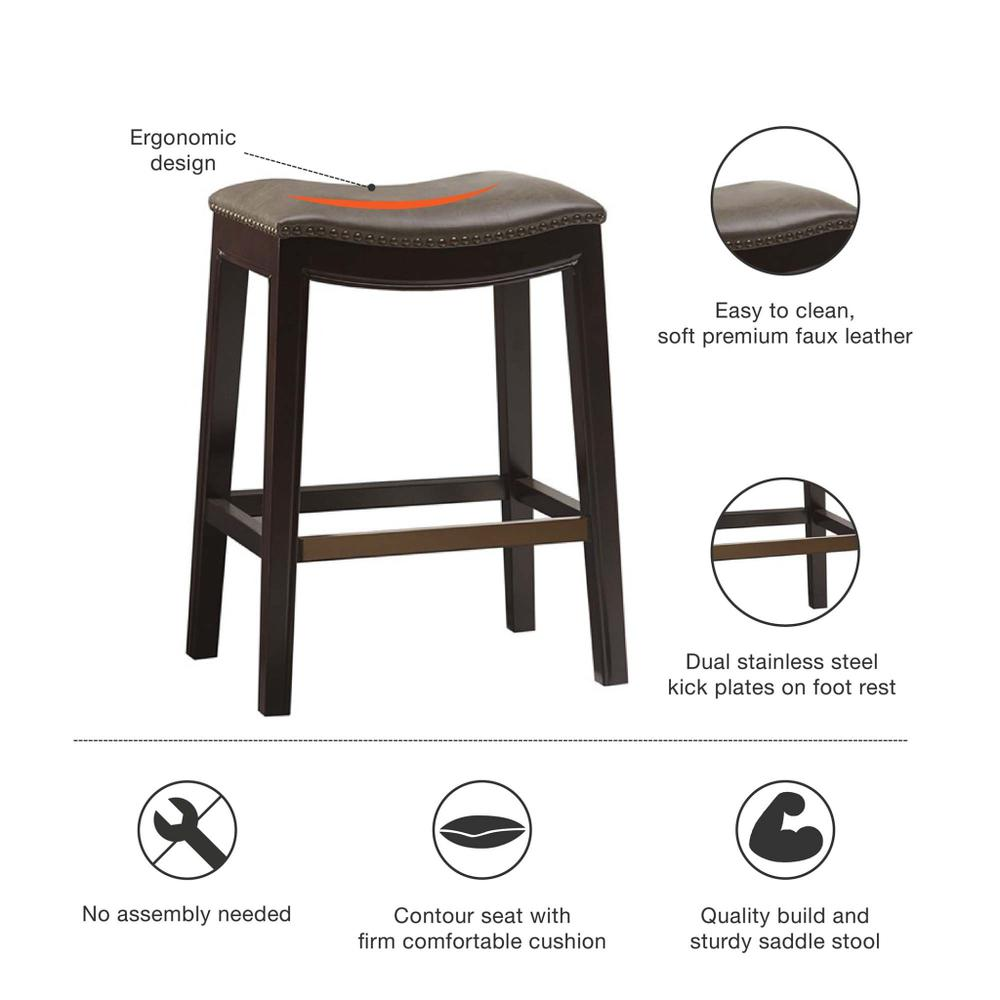 Ergonomic design

Easy to clean, soft premium faux leather

Dual stainless steel kick plates on foot rest

No assembly needed

Contour seat with firm comfortable cushion

Quality build and sturdy saddle stool