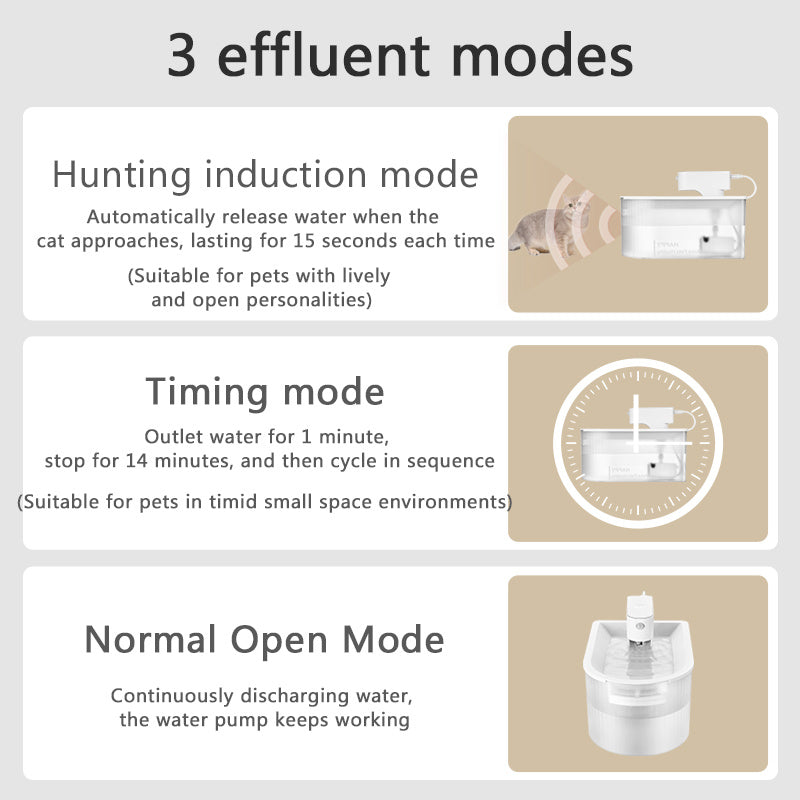 3 effluent modes

Hunting induction mode

Automatically release water when the cat approaches, lasting for 15 seconds each time

(Suitable for pets with lively and open personalities)

Timing mode

Outlet water for 1 minute, stop for 14 minutes, and then cycle in sequence

(Suitable for pets in timid small space environments)

Normal Open Mode

Continuously discharging water, the water pump keeps working