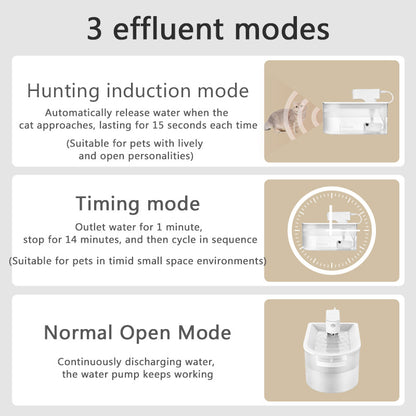 3 effluent modes

Hunting induction mode

Automatically release water when the cat approaches, lasting for 15 seconds each time

(Suitable for pets with lively and open personalities)

Timing mode

Outlet water for 1 minute, stop for 14 minutes, and then cycle in sequence

(Suitable for pets in timid small space environments)

Normal Open Mode

Continuously discharging water, the water pump keeps working