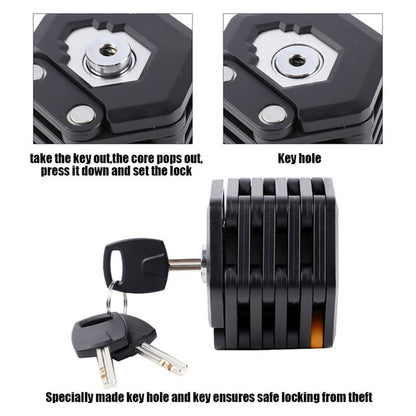 take the key out,the core pops out, press it down and set the lock

Key hole

Specially made key hole and key ensures safe locking from theft