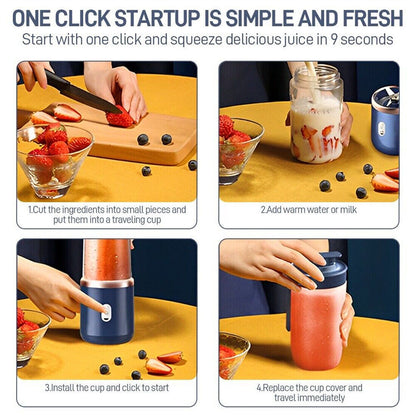 ONE CLICK STARTUP IS SIMPLE AND FRESH
Start with one click and squeeze delicious juice in 9 seconds

1.Cut the ingredients into small pieces and put them into a traveling cup

2.Add warm water or milk

3.Install the cup and click to start

4.Replace the cup cover and travel immediately