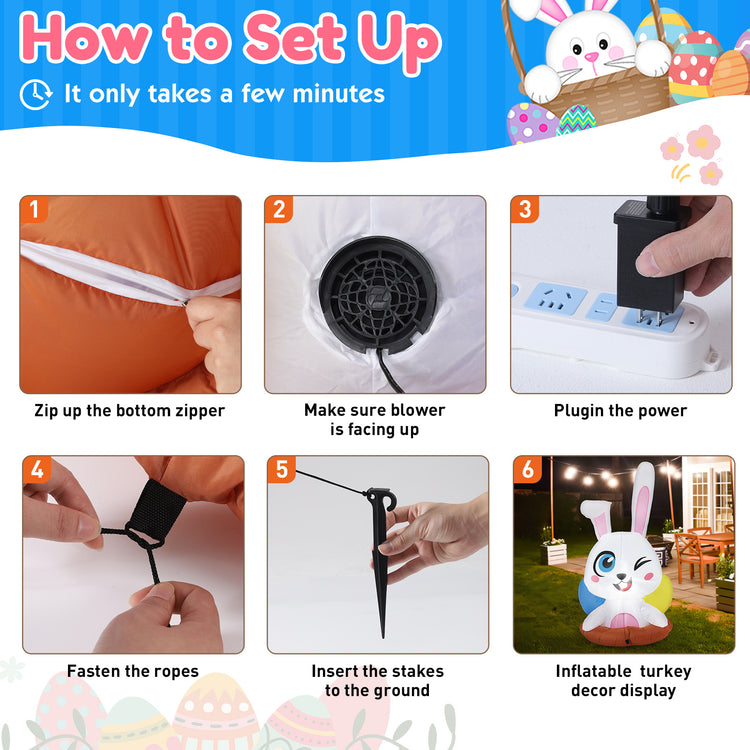 How to Set Up

It only takes a few minutes

1

Zip up the bottom zipper

2

Make sure blower is facing up

3

Plugin the power

4

Fasten the ropes

5

Insert the stakes to the ground

6

Inflatable turkey decor display