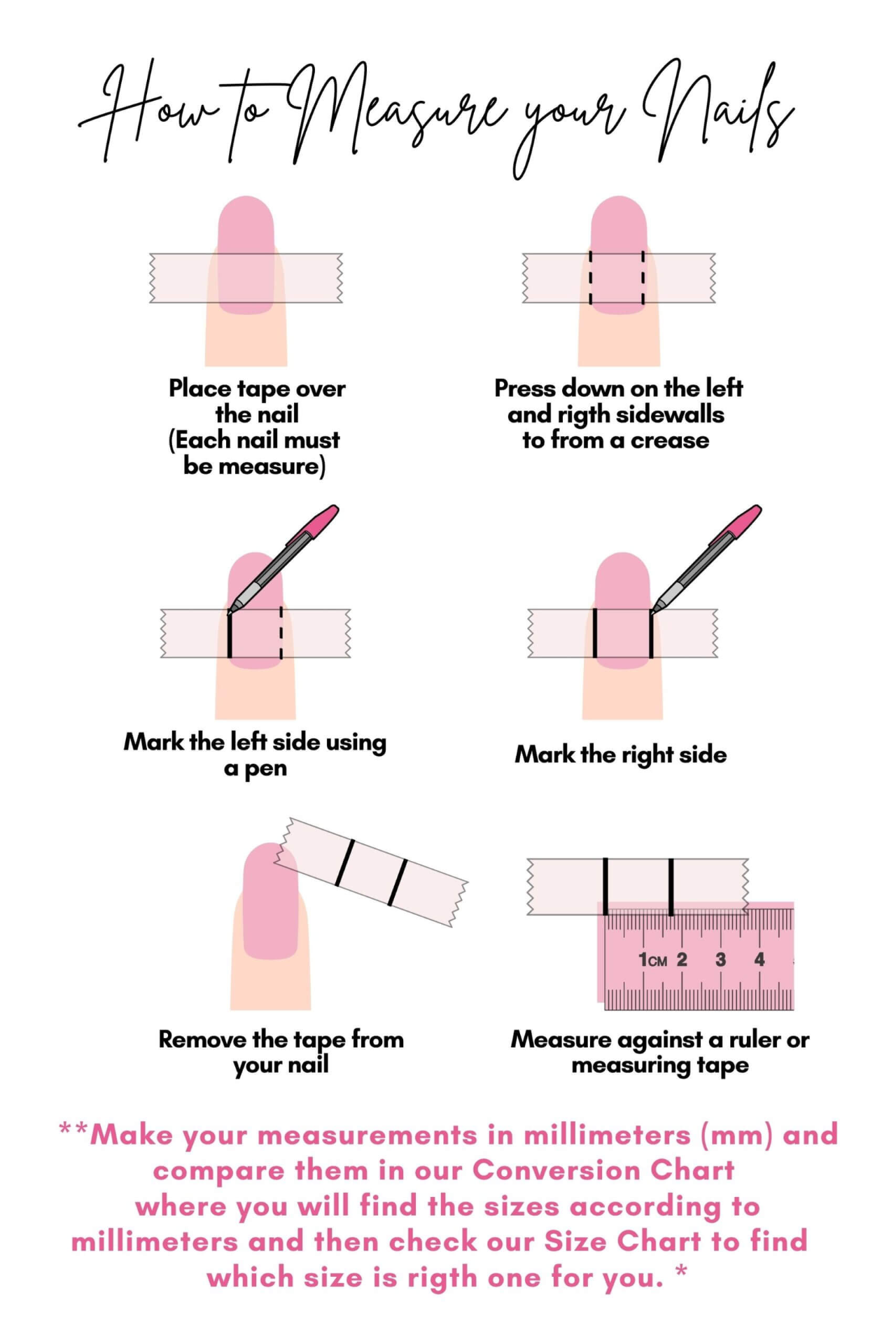 How to Measure your Nails

Place tape over the nail (Each nail must be measure)

Press down on the left and rigth sidewalls to from a crease

Mark the left side using a pen

Mark the right side

Remove the tape from your nail

1CM 2 3 4

Measure against a ruler or measuring tape

**Make your measurements in millimeters (mm) and compare them in our Conversion Chart where you will find the sizes according to millimeters and then check our Size Chart to find which size is rigth one for you. *