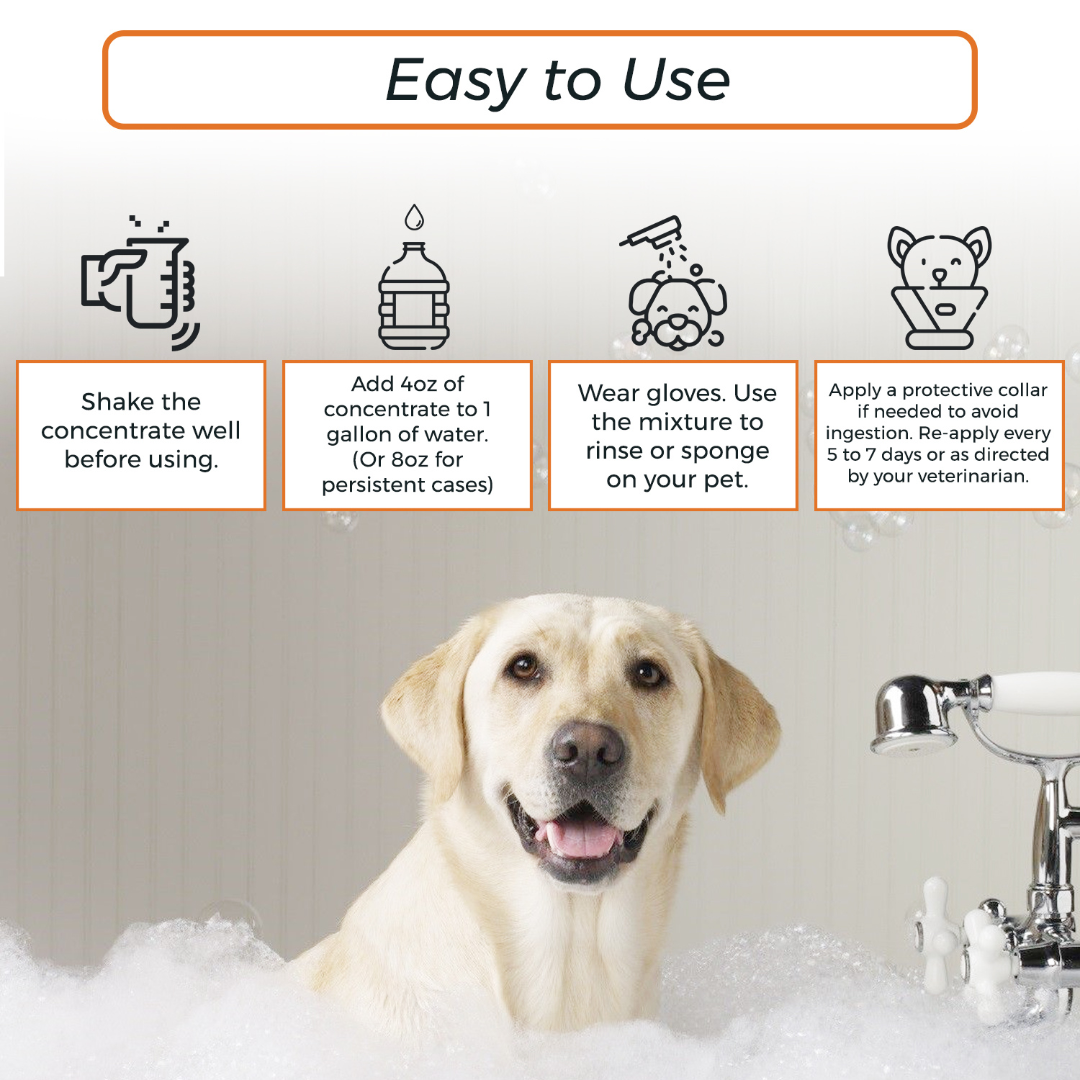 Easy to Use

Shake the concentrate well before using.

Add 4oz of concentrate to 1 gallon of water. (Or 8oz for persistent cases)

Wear gloves. Use the mixture to rinse or sponge on your pet.

Apply a protective collar if needed to avoid ingestion. Re-apply every 5 to 7 days or as directed by your veterinarian.