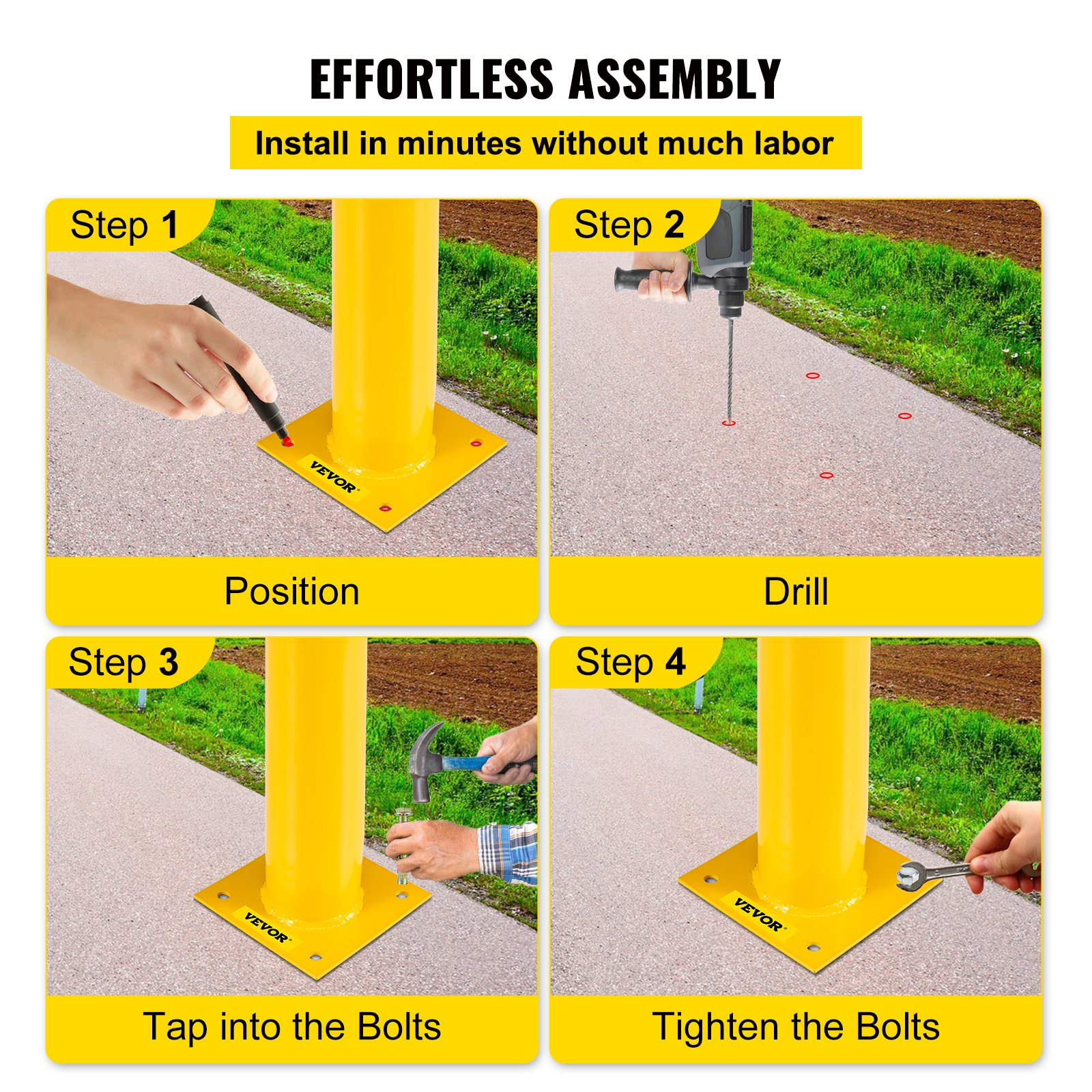 EFFORTLESS ASSEMBLY

Install in minutes without much labor

Step 1

VEVOR

Position

Step 2

Drill

Step 3

VEVOR

Tap into the Bolts

Step 4

VEVOR

Tighten the Bolts