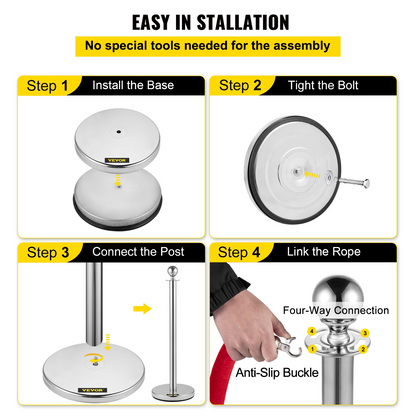 EASY IN STALLATION

No special tools needed for the assembly

Step 1 Install the Base

VEVOR

Step 2 Tight the Bolt

Step 3 Connect the Post

VEVOR

Step 4 Link the Rope

Four-Way Connection

4 3 1 2

Anti-Slip Buckle