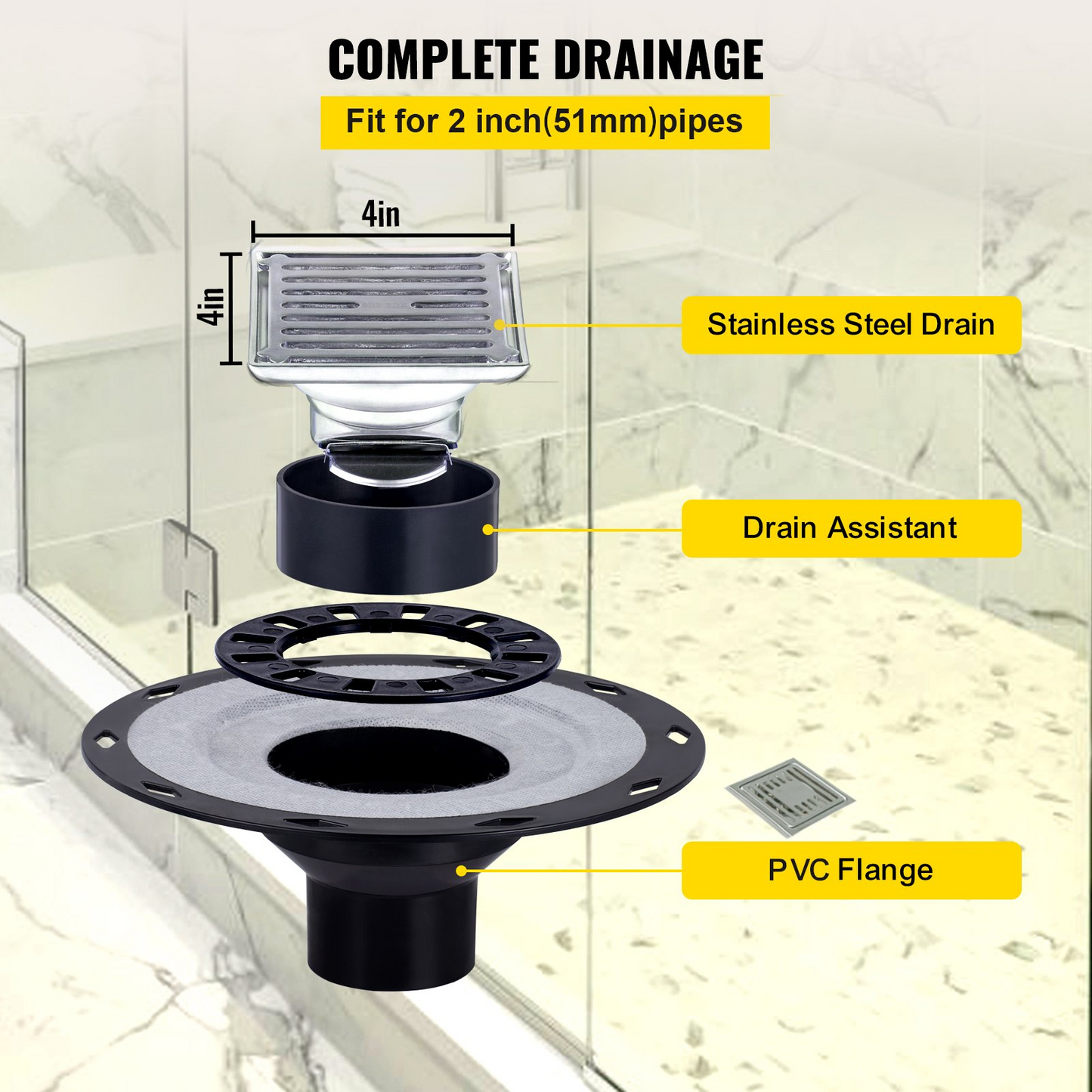 COMPLETE DRAINAGE

Fit for 2 inch(51mm)pipes

4in

4in

Stainless Steel Drain

Drain Assistant

PVC Flange