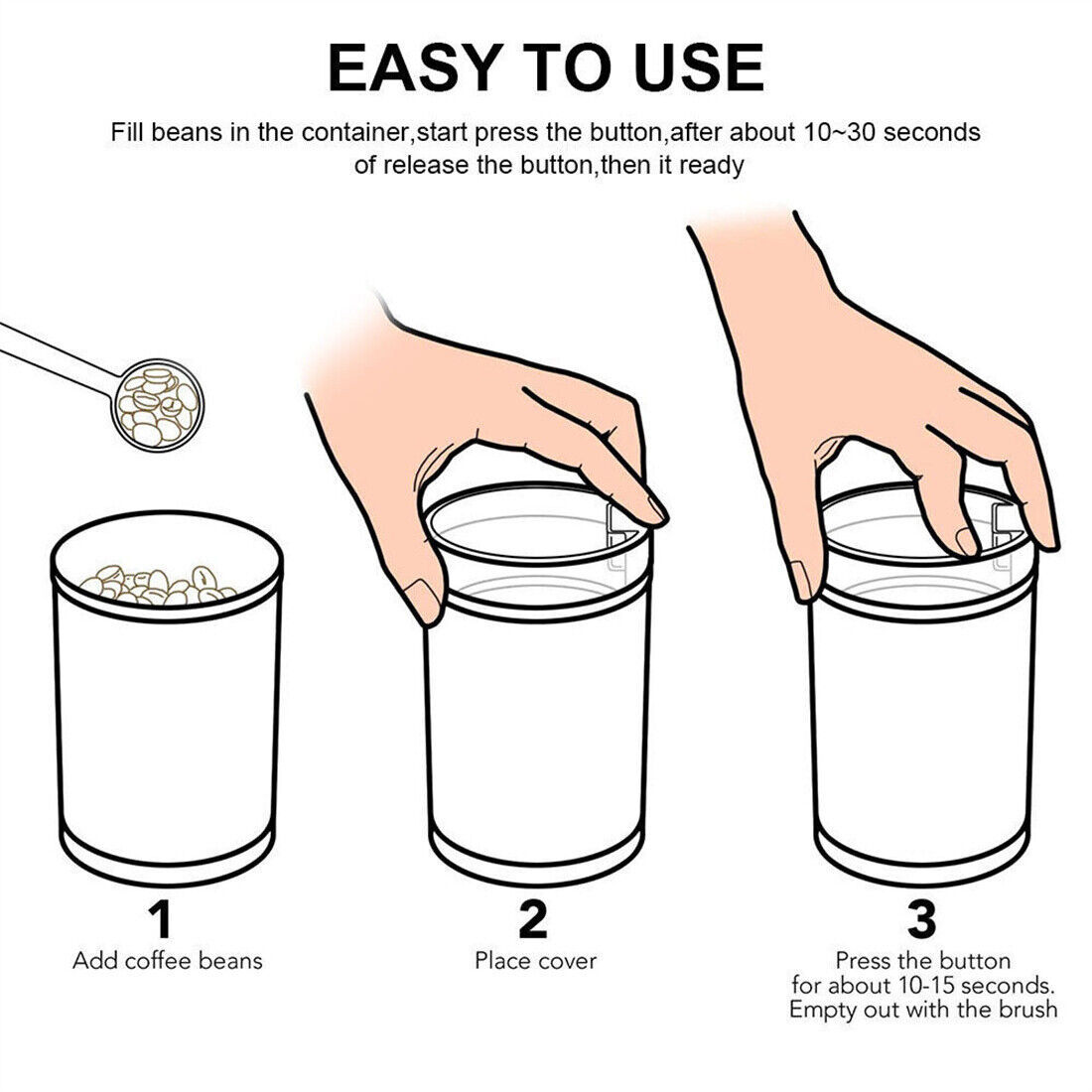 EASY TO USE

Fill beans in the container,start press the button,after about 10~30 seconds of release the button,then it ready

1
Add coffee beans

2
Place cover

3
Press the button for about 10-15 seconds. Empty out with the brush