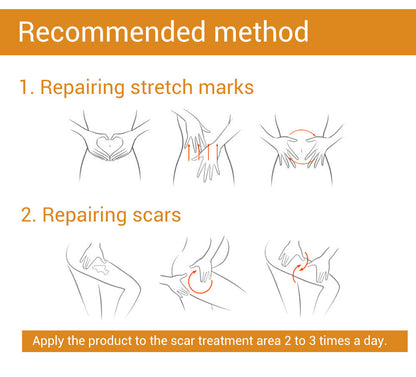 Recommended method

1. Repairing stretch marks

2. Repairing scars

Apply the product to the scar treatment area 2 to 3 times a day.