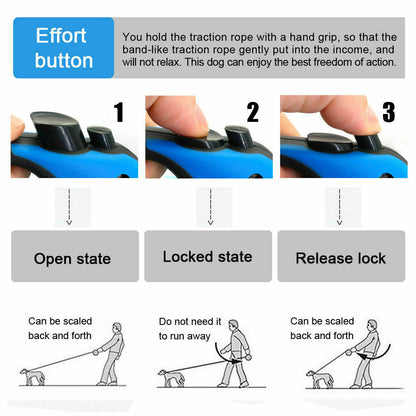 Effort button

You hold the traction rope with a hand grip, so that the band-like traction rope gently put into the income, and will not relax. This dog can enjoy the best freedom of action.

1

2

3

Open state

Locked state

Release lock

Can be scaled back and forth

Do not need it to run away

Can be scaled back and forth