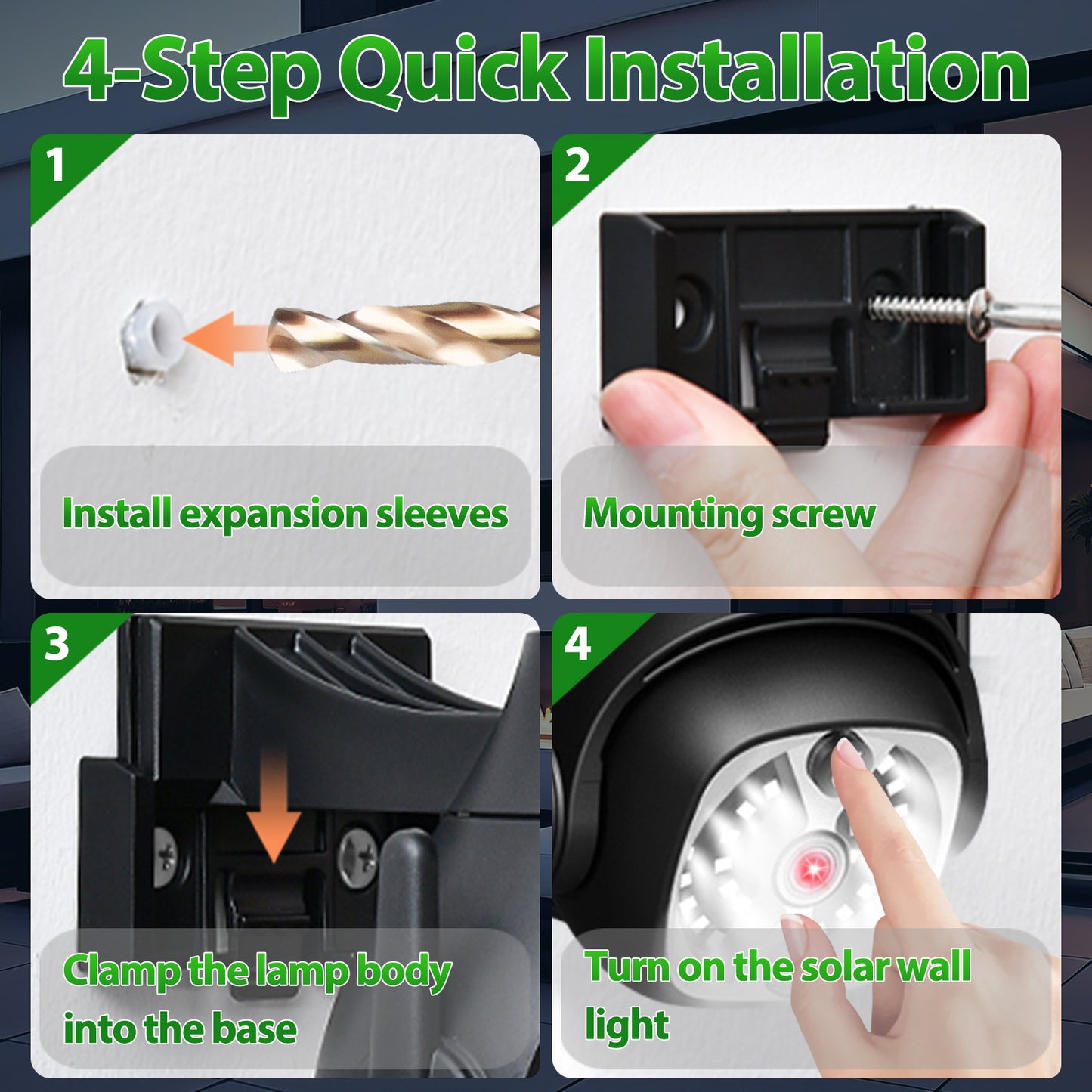 4-Step Quick Installation

1

Install expansion sleeves

2

Mounting screw

3

Clamp the lamp body into the base

4

Turn on the solar wall light