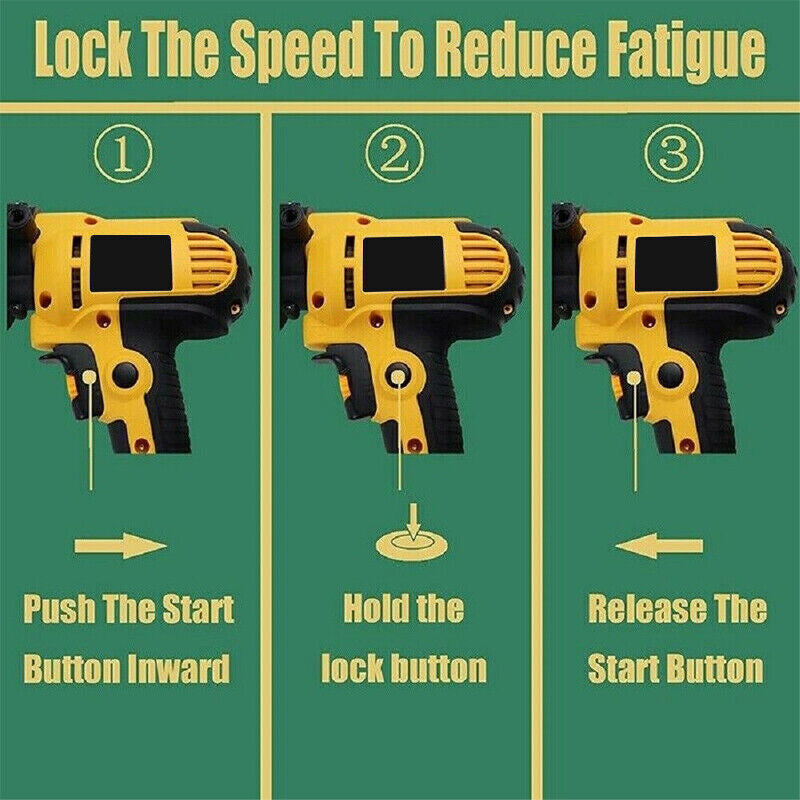 Lock The Speed To Reduce Fatigue

①

Push The Start Button Inward

②

Hold the lock button

③

Release The Start Button