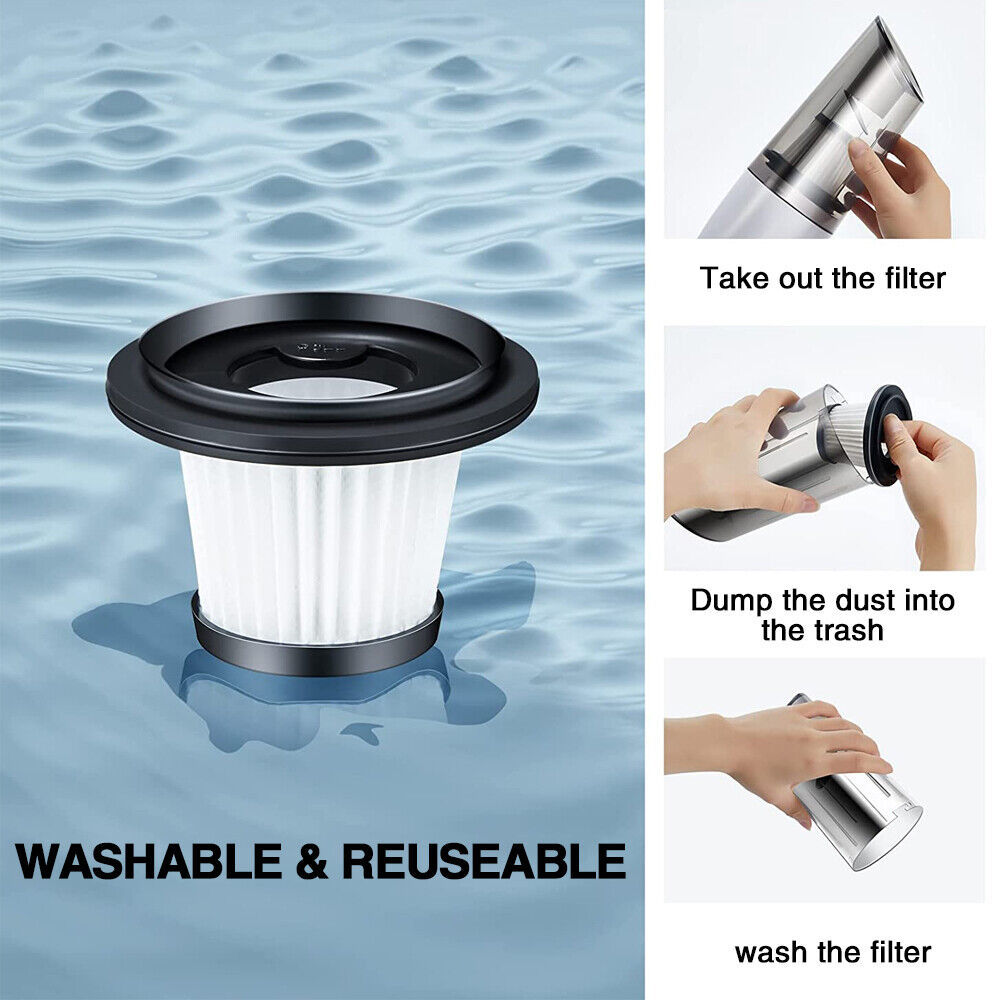 WASHABLE & REUSEABLE

Take out the filter

Dump the dust into the trash

wash the filter