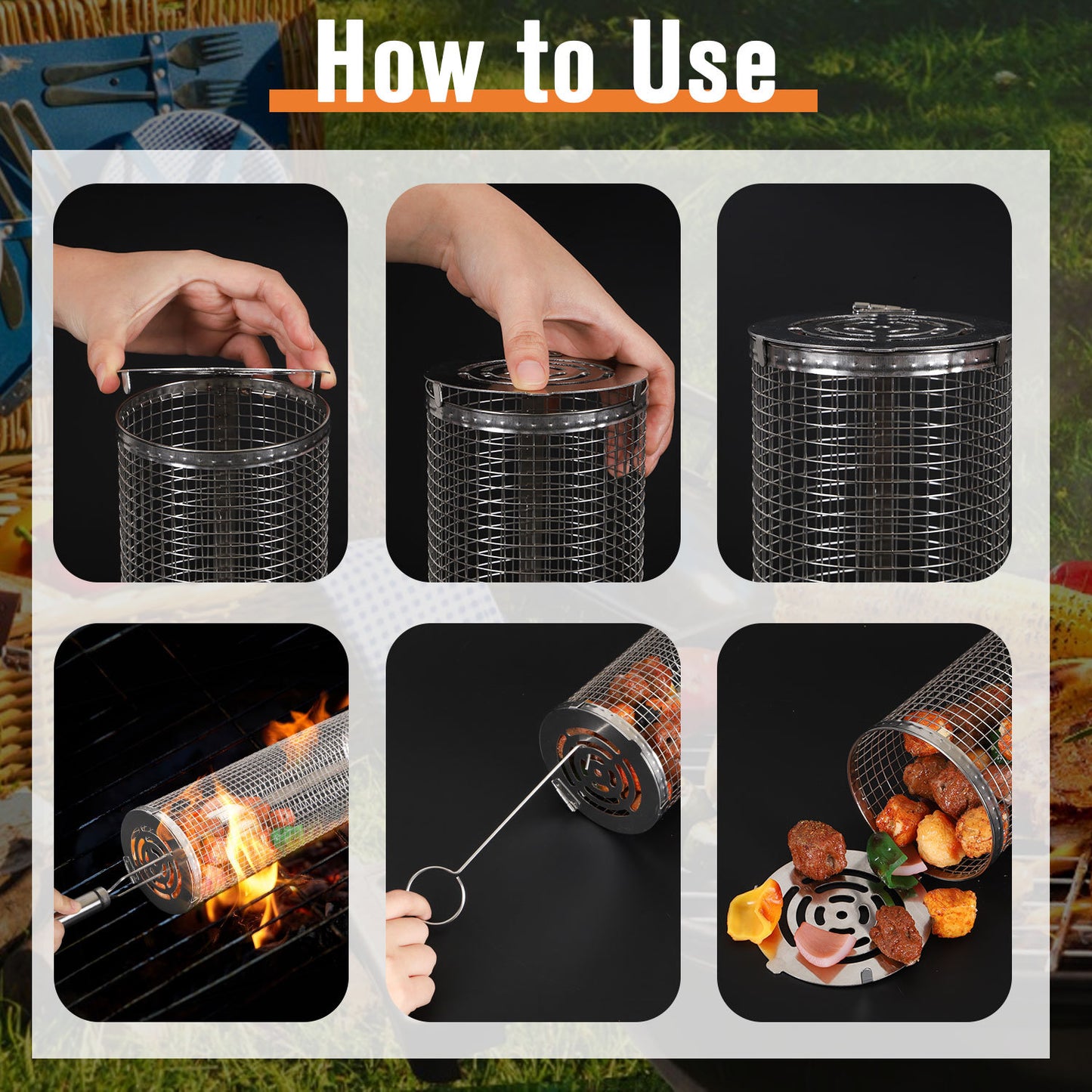 How to Use