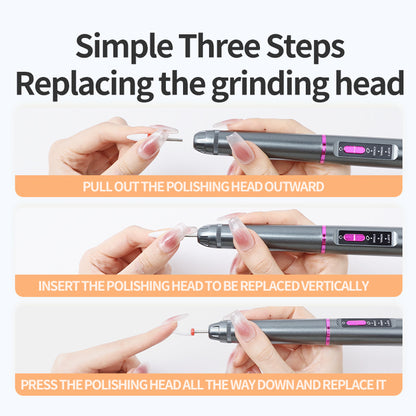 Simple Three Steps
Replacing the grinding head

PULL OUT THE POLISHING HEAD OUTWARD

INSERT THE POLISHING HEAD TO BE REPLACED VERTICALLY

PRESS THE POLISHING HEAD ALL THE WAY DOWN AND REPLACE IT