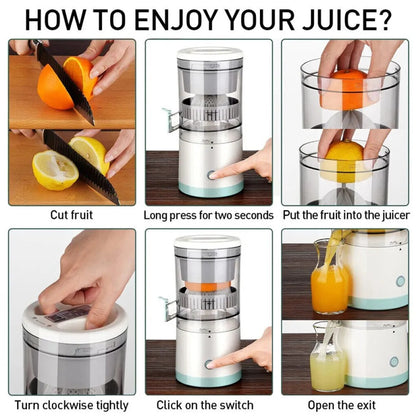 HOW TO ENJOY YOUR JUICE?

Cut fruit

Long press for two seconds

Put the fruit into the juicer

Turn clockwise tightly

Click on the switch

Open the exit