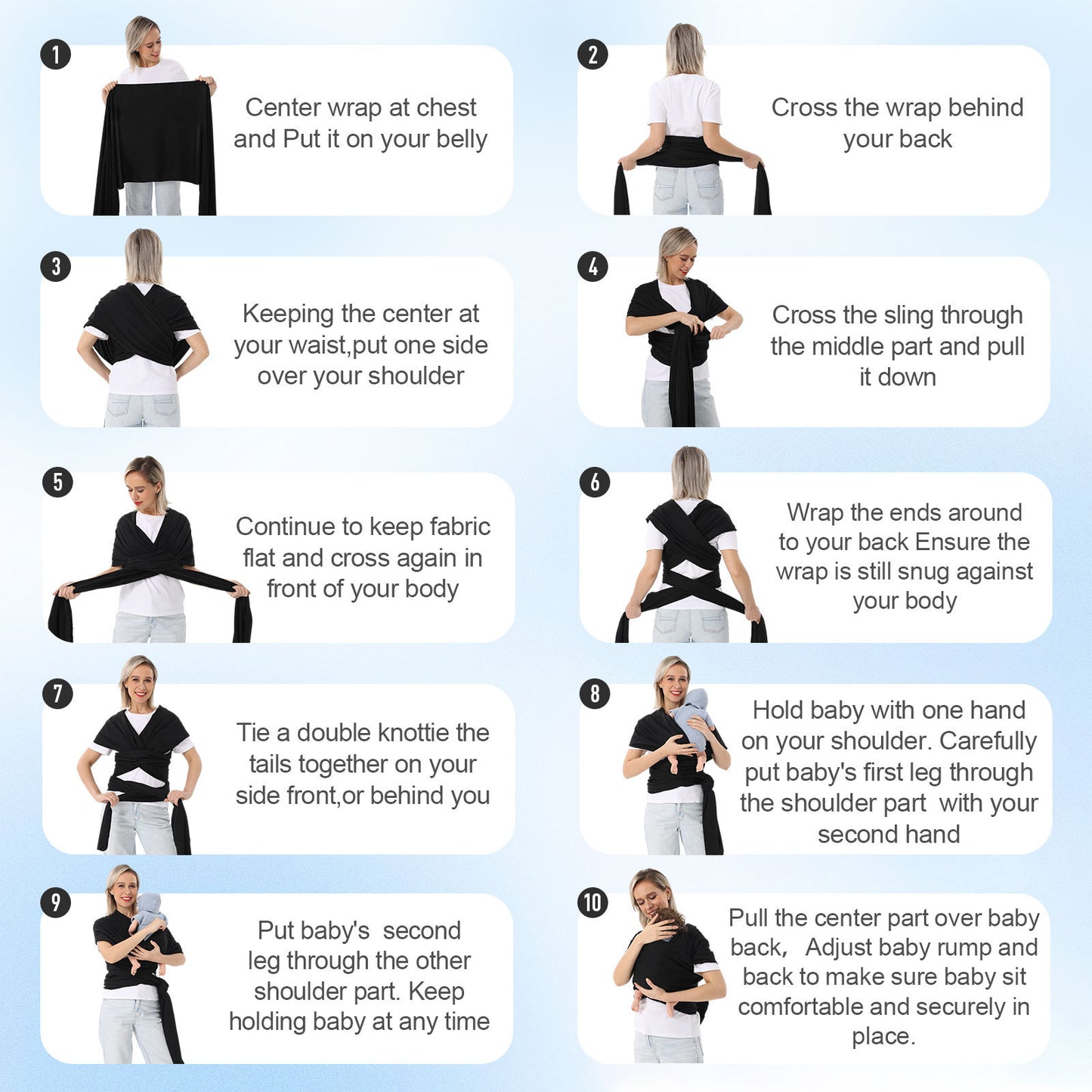 1
Center wrap at chest and Put it on your belly

2
Cross the wrap behind your back

3
Keeping the center at your waist,put one side over your shoulder

4
Cross the sling through the middle part and pull it down

5
Continue to keep fabric flat and cross again in front of your body

6
Wrap the ends around to your back Ensure the wrap is still snug against your body

7
Tie a double knottie the tails together on your side front,or behind you

8
Hold baby with one hand on your shoulder. Carefully put baby's first leg through the shoulder part with your second hand

9
Put baby's second leg through the other shoulder part. Keep holding baby at any time

10
Pull the center part over baby back, Adjust baby rump and back to make sure baby sit comfortable and securely in place.