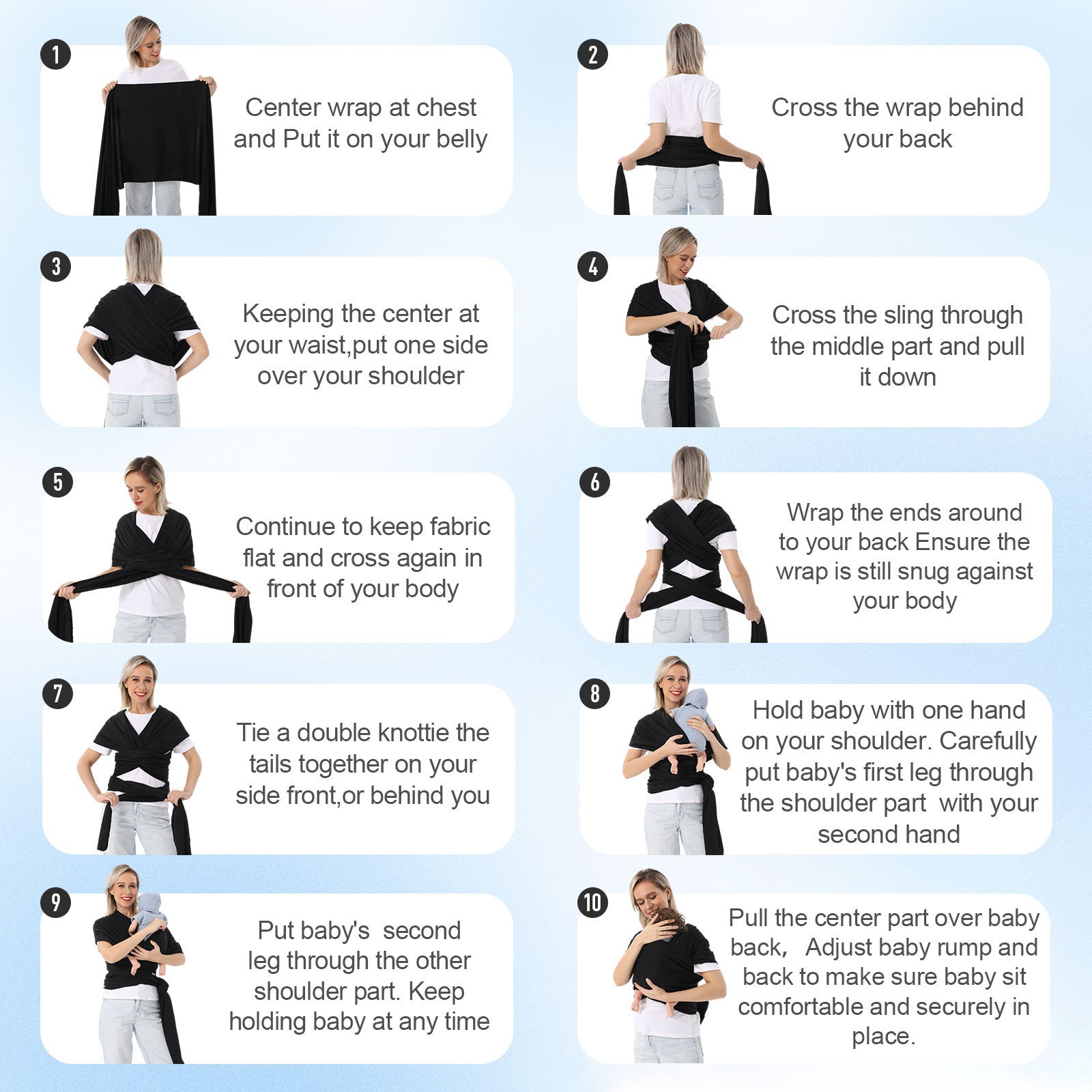 1
Center wrap at chest and Put it on your belly

2
Cross the wrap behind your back

3
Keeping the center at your waist,put one side over your shoulder

4
Cross the sling through the middle part and pull it down

5
Continue to keep fabric flat and cross again in front of your body

6
Wrap the ends around to your back Ensure the wrap is still snug against your body

7
Tie a double knottie the tails together on your side front,or behind you

8
Hold baby with one hand on your shoulder. Carefully put baby's first leg through the shoulder part with your second hand

9
Put baby's second leg through the other shoulder part. Keep holding baby at any time

10
Pull the center part over baby back, Adjust baby rump and back to make sure baby sit comfortable and securely in place.