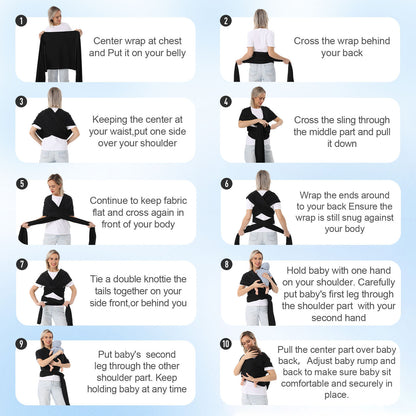 1
Center wrap at chest and Put it on your belly

2
Cross the wrap behind your back

3
Keeping the center at your waist,put one side over your shoulder

4
Cross the sling through the middle part and pull it down

5
Continue to keep fabric flat and cross again in front of your body

6
Wrap the ends around to your back Ensure the wrap is still snug against your body

7
Tie a double knottie the tails together on your side front,or behind you

8
Hold baby with one hand on your shoulder. Carefully put baby's first leg through the shoulder part with your second hand

9
Put baby's second leg through the other shoulder part. Keep holding baby at any time

10
Pull the center part over baby back, Adjust baby rump and back to make sure baby sit comfortable and securely in place.