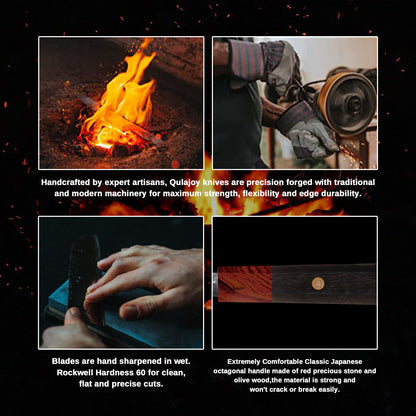 Handcrafted by expert artisans, Qulajoy knives are precision forged with traditional and modern machinery for maximum strength, flexibility and edge durability.

Blades are hand sharpened in wet. Rockwell Hardness 60 for clean, flat and precise cuts.

Extremely Comfortable Classic Japanese octagonal handle made of red precious stone and olive wood,the material is strong and won't crack or break easily.