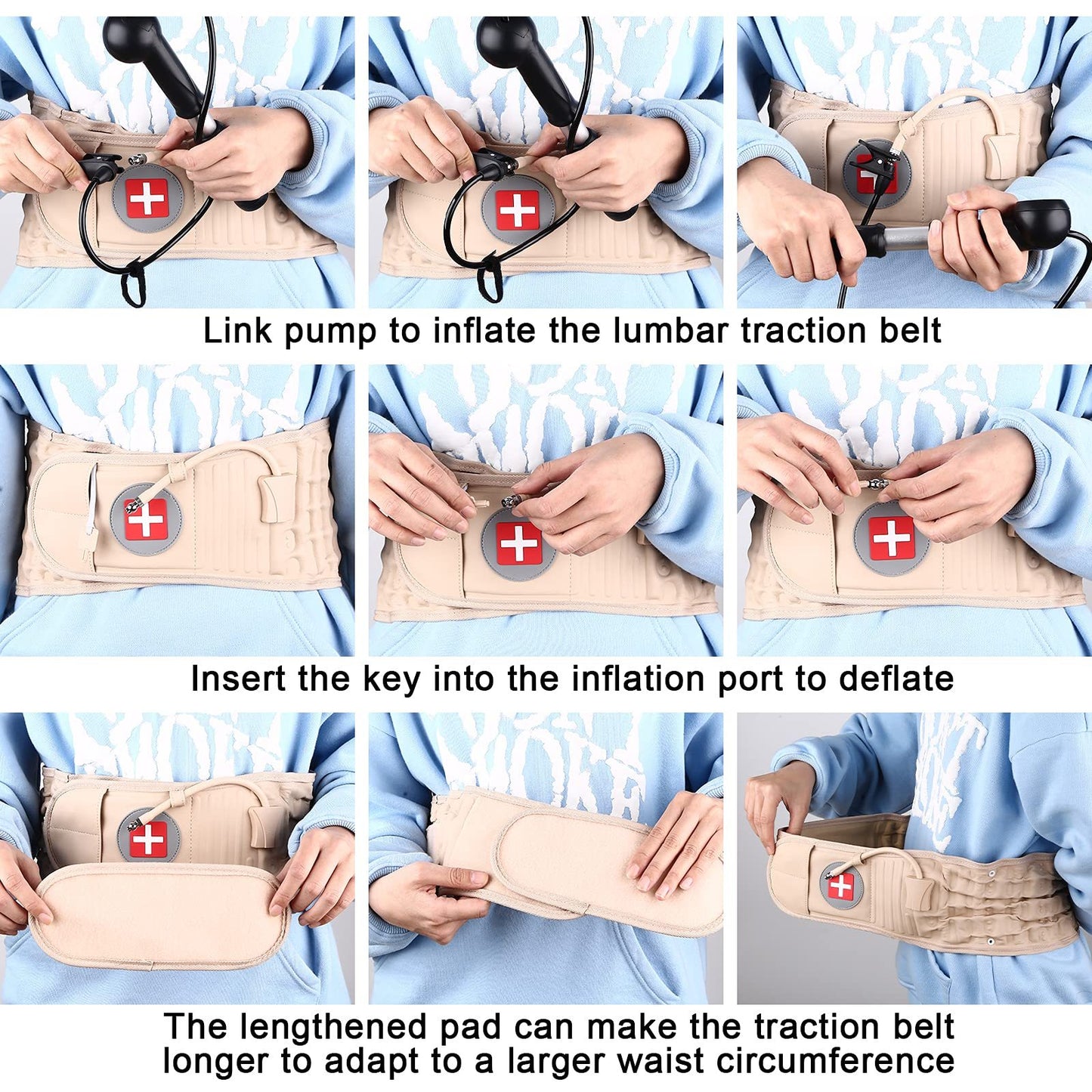 Link pump to inflate the lumbar traction belt

Insert the key into the inflation port to deflate

The lengthened pad can make the traction belt longer to adapt to a larger waist circumference