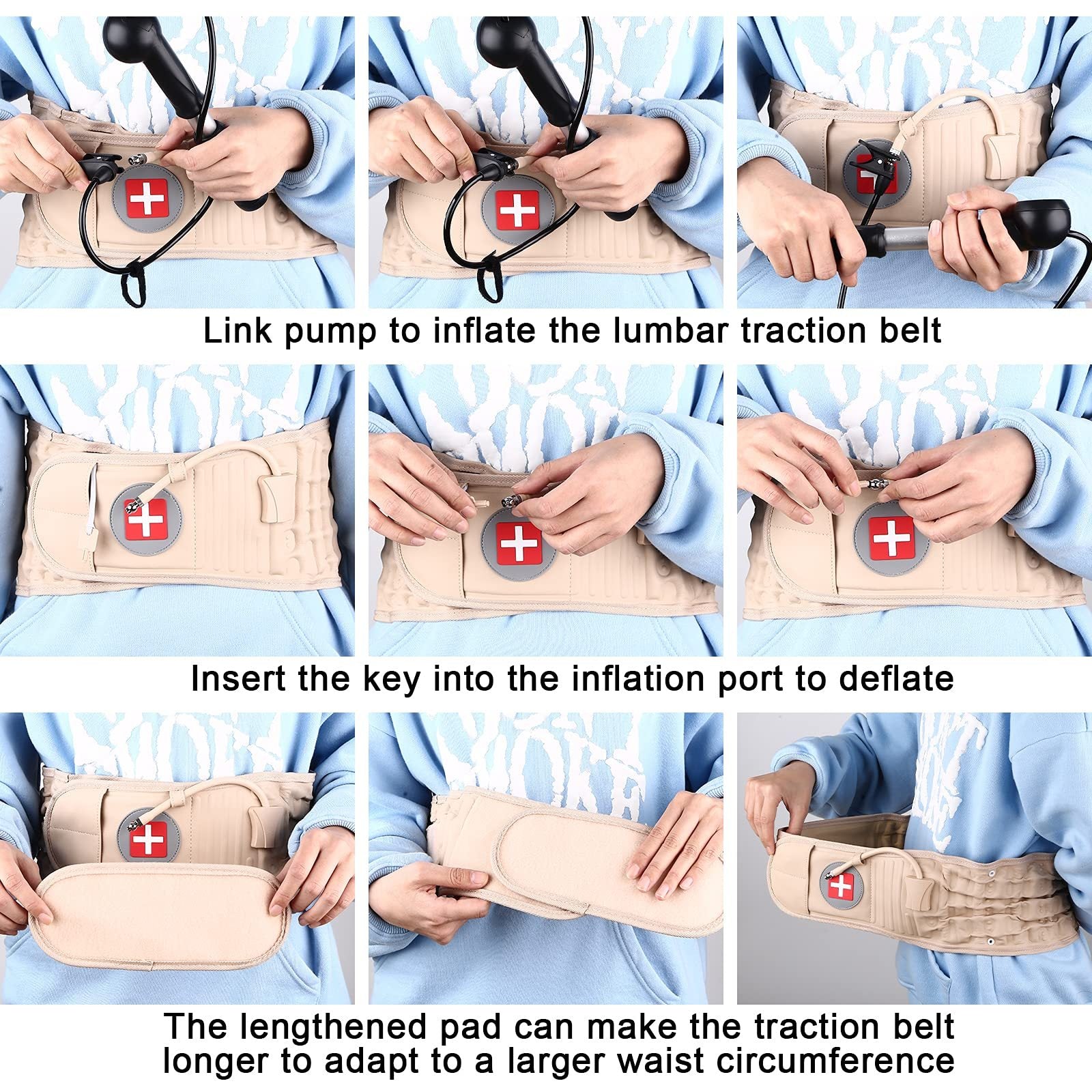 Link pump to inflate the lumbar traction belt

Insert the key into the inflation port to deflate

The lengthened pad can make the traction belt longer to adapt to a larger waist circumference