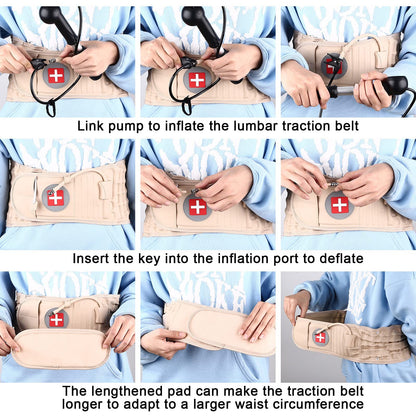 Link pump to inflate the lumbar traction belt

Insert the key into the inflation port to deflate

The lengthened pad can make the traction belt longer to adapt to a larger waist circumference