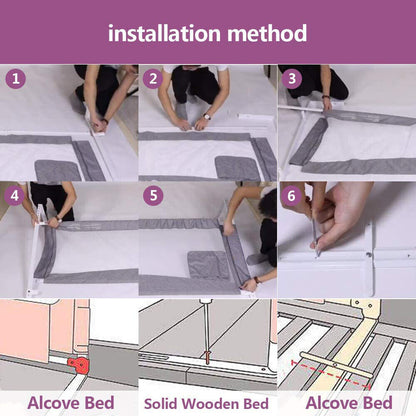 installation method

1

2

3

4

5

6

Alcove Bed

Solid Wooden Bed

Alcove Bed