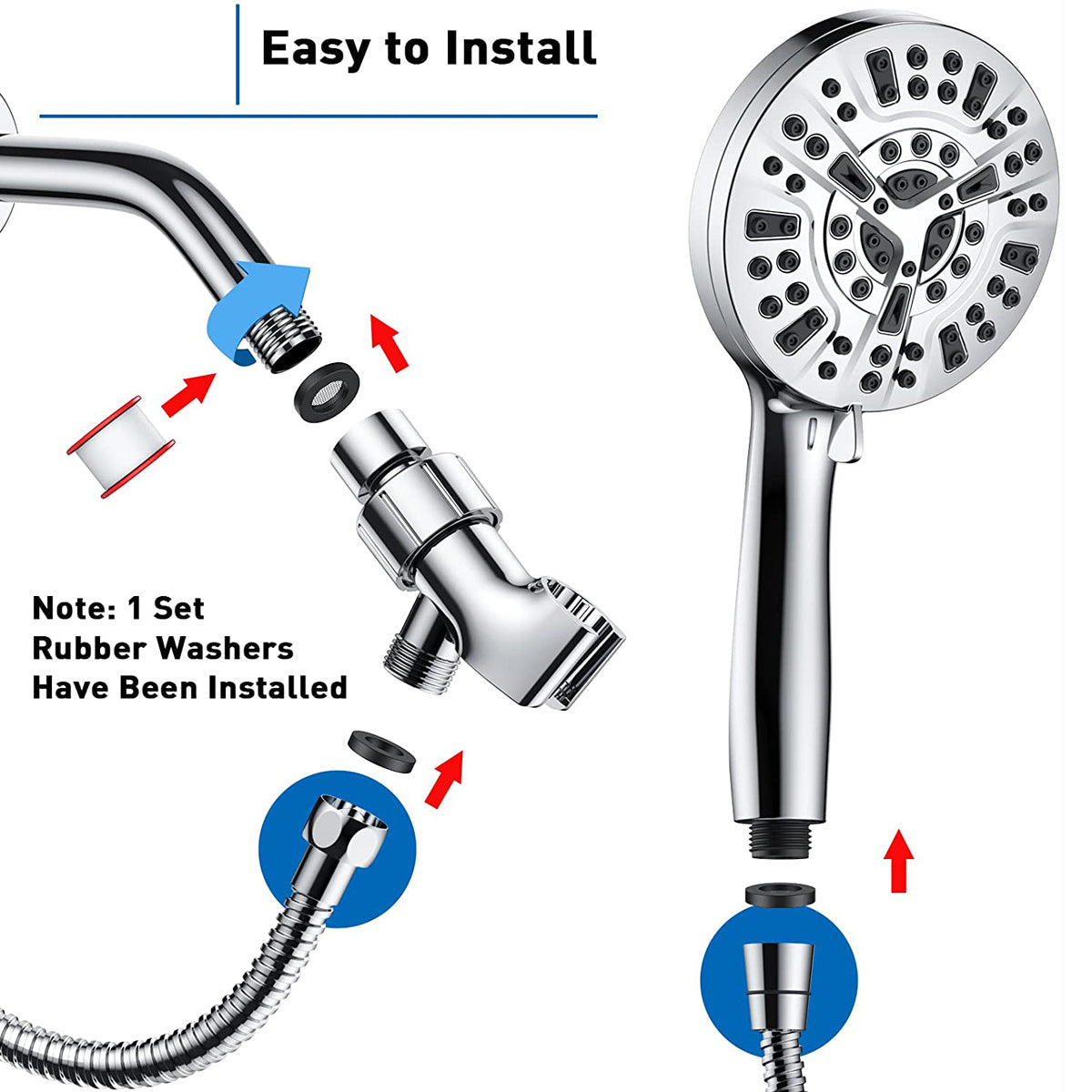 Easy to Install

Note: 1 Set
Rubber Washers
Have Been Installed