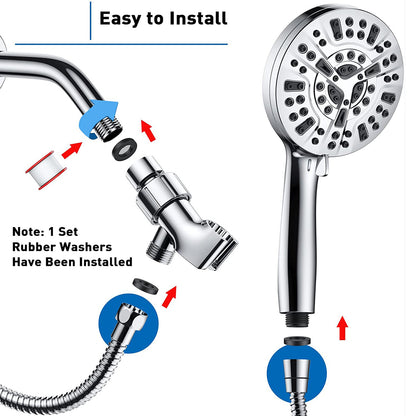 Easy to Install

Note: 1 Set
Rubber Washers
Have Been Installed