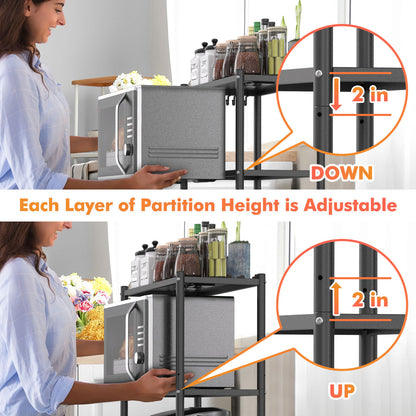 2 in

DOWN

Each Layer of Partition Height is Adjustable

2 in

UP