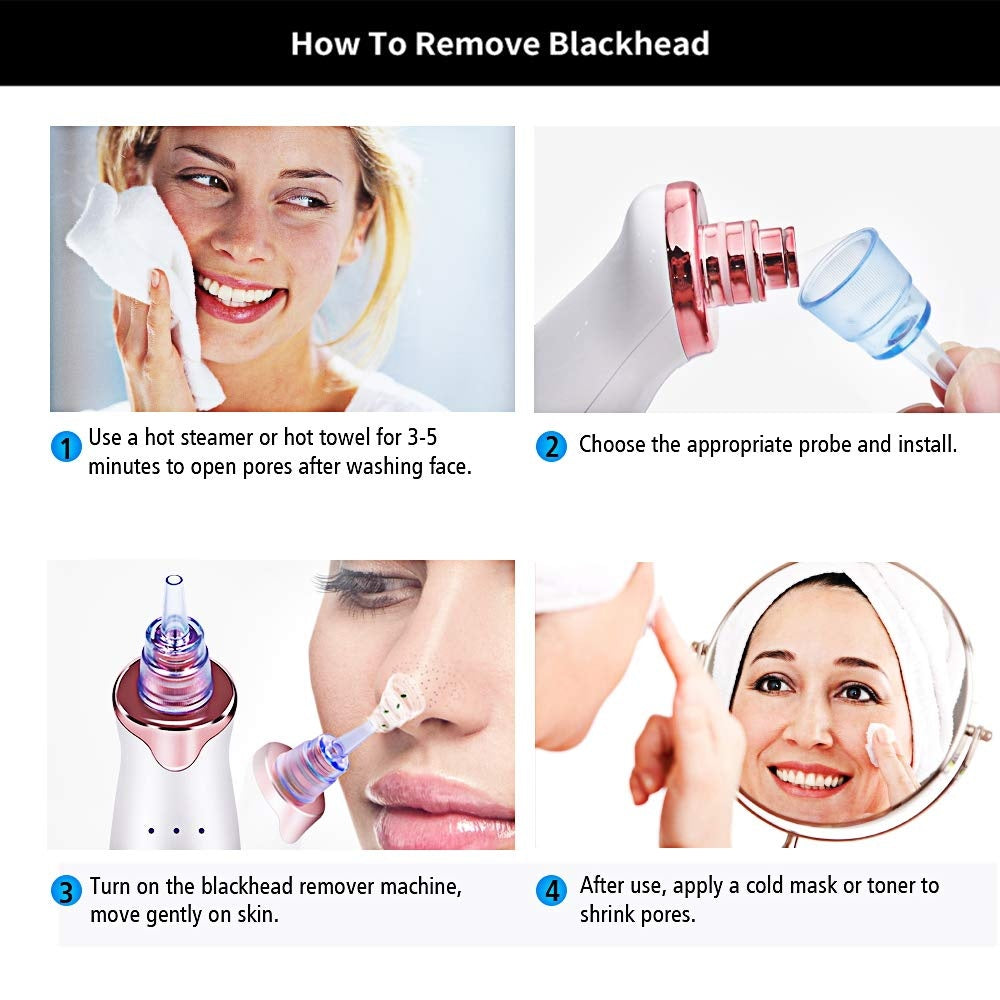 How To Remove Blackhead

1 Use a hot steamer or hot towel for 3-5 minutes to open pores after washing face.

2 Choose the appropriate probe and install.

3 Turn on the blackhead remover machine, move gently on skin.

4 After use, apply a cold mask or toner to shrink pores.