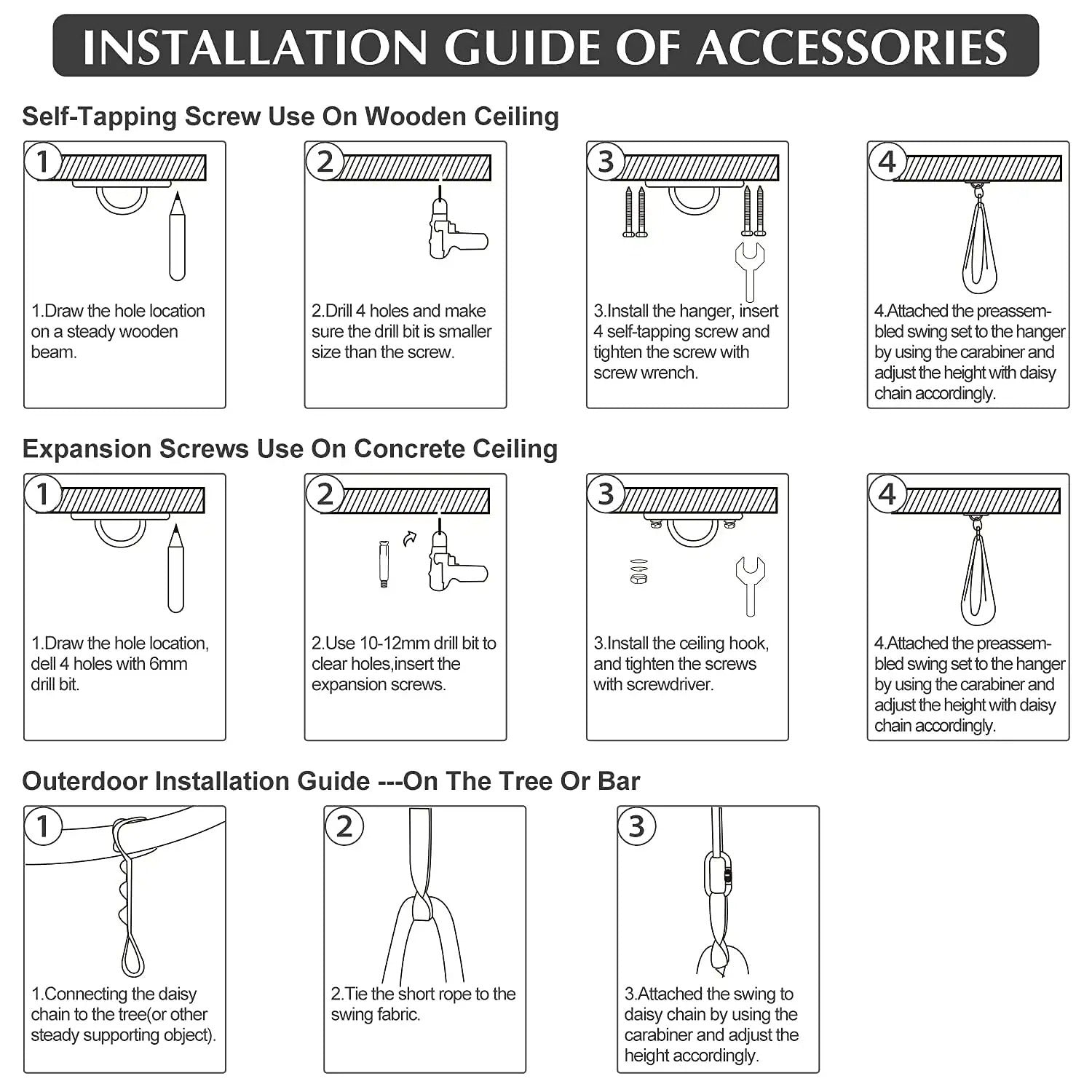 INSTALLATION GUIDE OF ACCESSORIES

Self-Tapping Screw Use On Wooden Ceiling

1

1.Draw the hole location on a steady wooden beam.

2

2.Drill 4 holes and make sure the drill bit is smaller size than the screw.

3

3.Install the hanger, insert 4 self-tapping screw and tighten the screw with screw wrench.

4

4.Attached the preassembled swing set to the hanger by using the carabiner and adjust the height with daisy chain accordingly.

Expansion Screws Use On Concrete Ceiling

1

1.Draw the hole location, dell 4 holes with 6mm drill bit.

2

2.Use 10-12mm drill bit to clear holes,insert the expansion screws.

3

3.Install the ceiling hook, and tighten the screws with screwdriver.

4

4.Attached the preassembled swing set to the hanger by using the carabiner and adjust the height with daisy chain accordingly.

Outerdoor Installation Guide ---On The Tree Or Bar

1

1.Connecting the daisy chain to the tree(or other steady supporting object).

2

2.Tie the short rope to the swing fabric.

3

3.Attached the swing to daisy chain by using the carabiner and adjust the height accordingly.