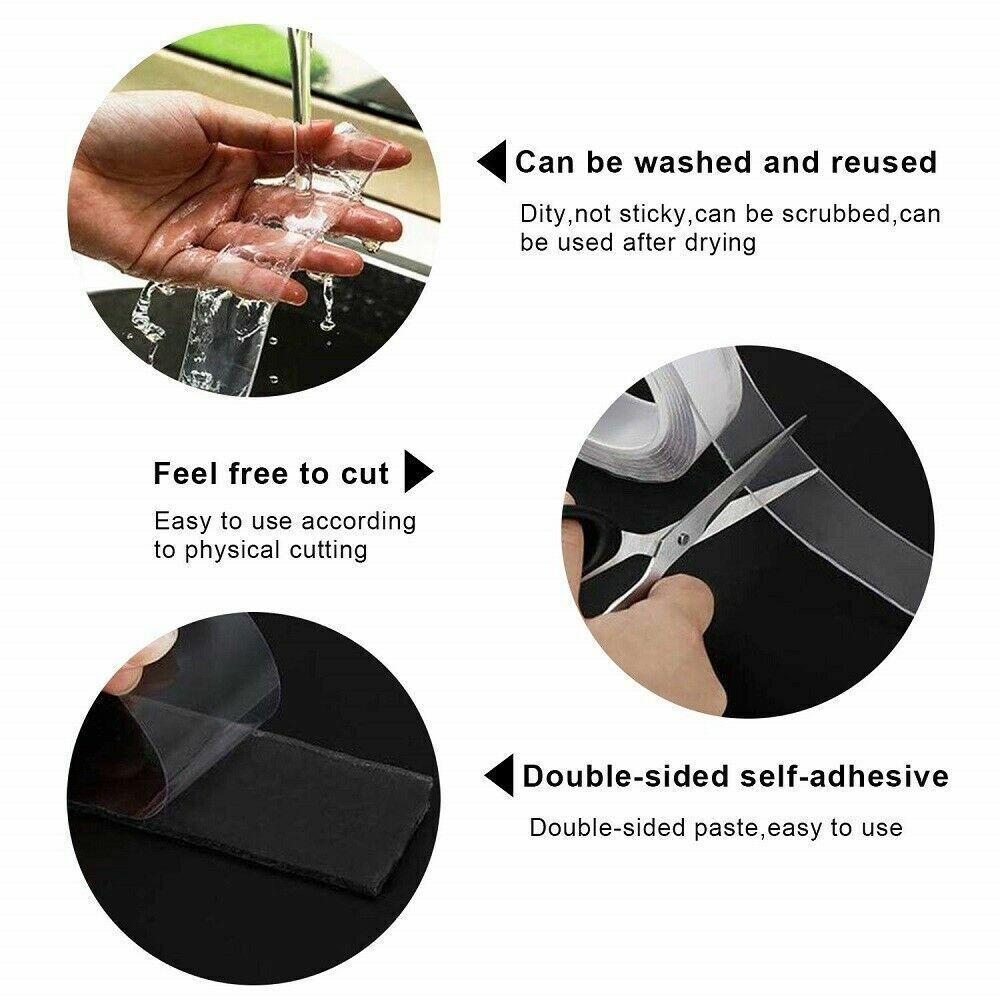 Can be washed and reused

Dity,not sticky,can be scrubbed,can be used after drying

Feel free to cut

Easy to use according to physical cutting

Double-sided self-adhesive

Double-sided paste,easy to use