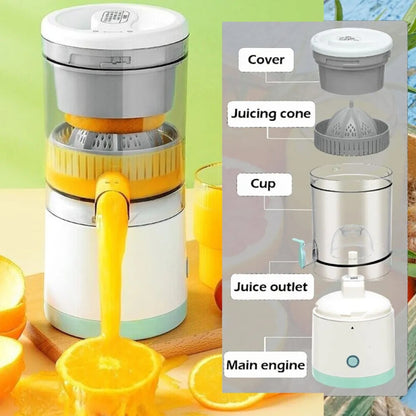 Cover

Juicing cone

Cup

Juice outlet

Main engine